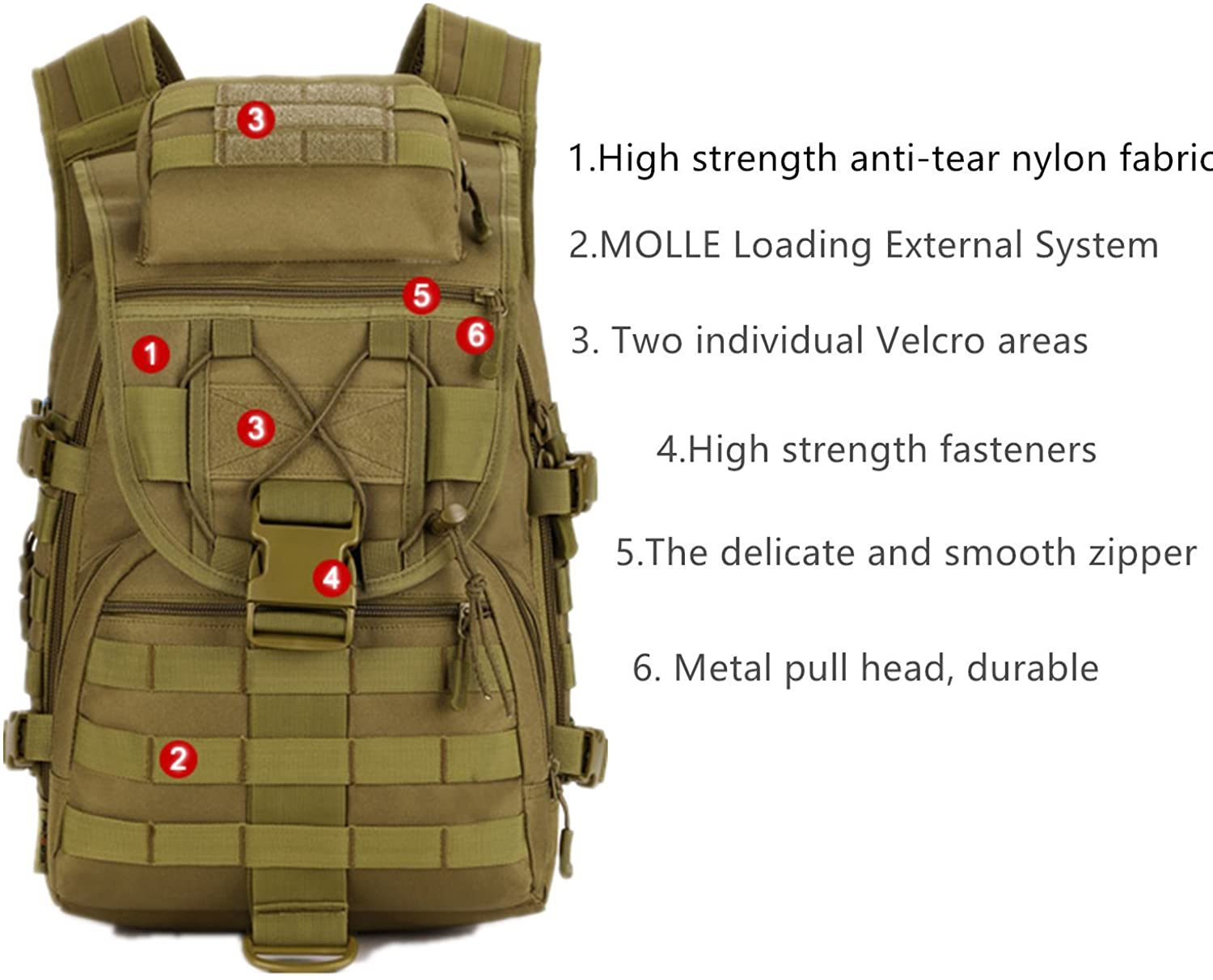 3

5

1

6

3

4

2

1.High strength anti-tear nylon fabric

2.MOLLE Loading External System

3. Two individual Velcro areas

4.High strength fasteners

5.The delicate and smooth zipper

6. Metal pull head, durable