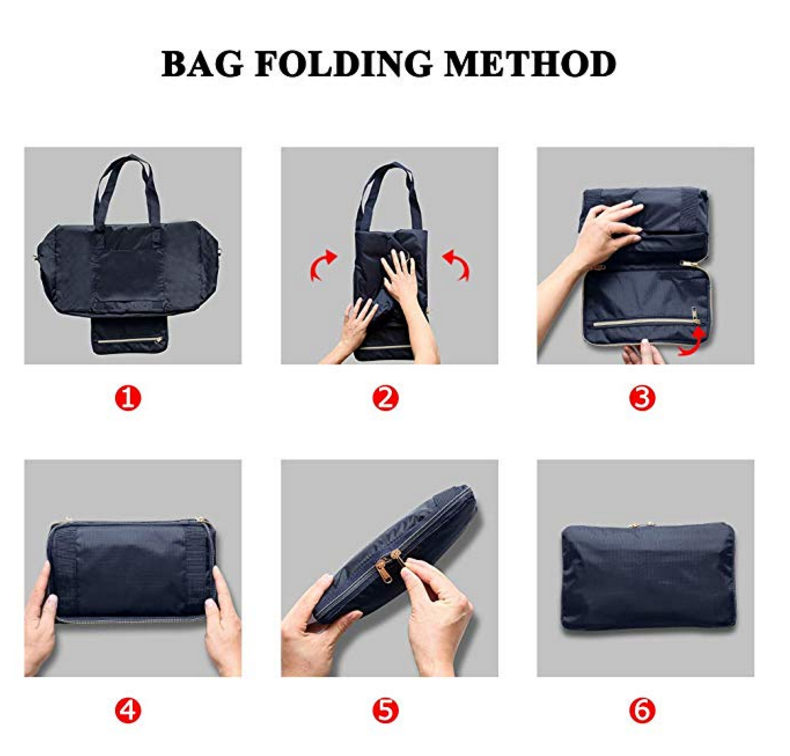 BAG FOLDING METHOD

1

2

3

4

5

6